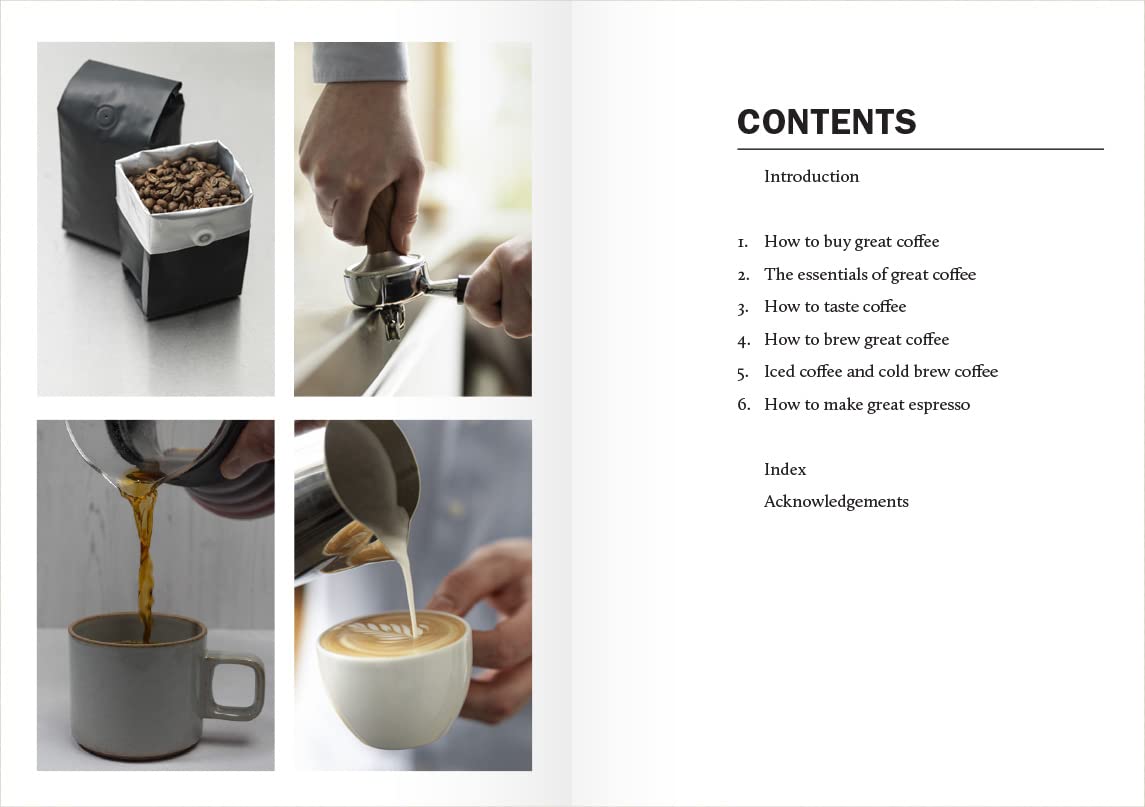 CONTENTS

Introduction

1. How to buy great coffee
2. The essentials of great coffee
3. How to taste coffee
4. How to brew great coffee
5. Iced coffee and cold brew coffee
6. How to make great espresso

Index
Acknowledgements